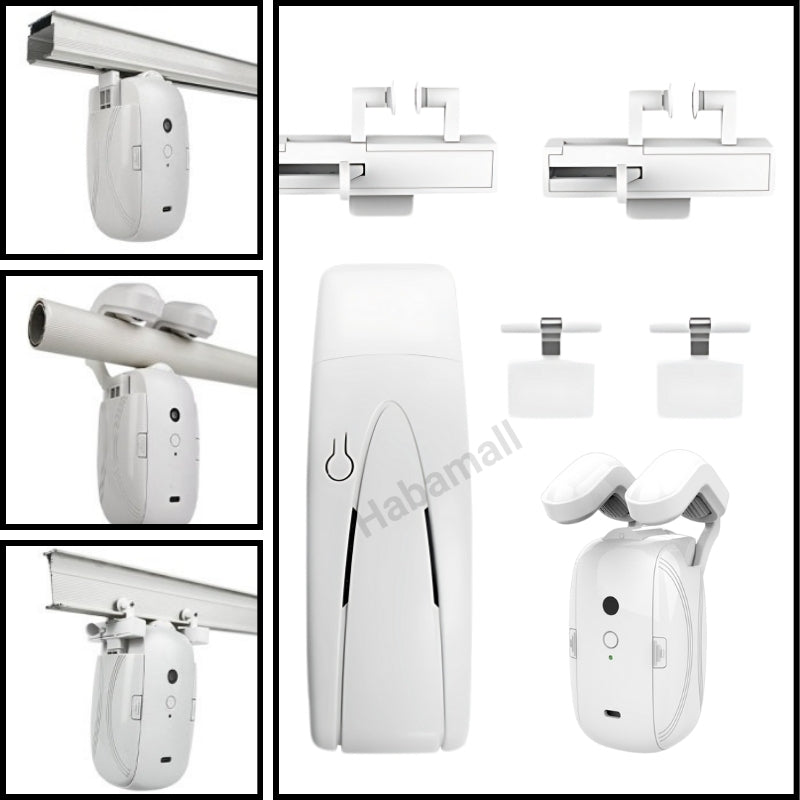 Habamall