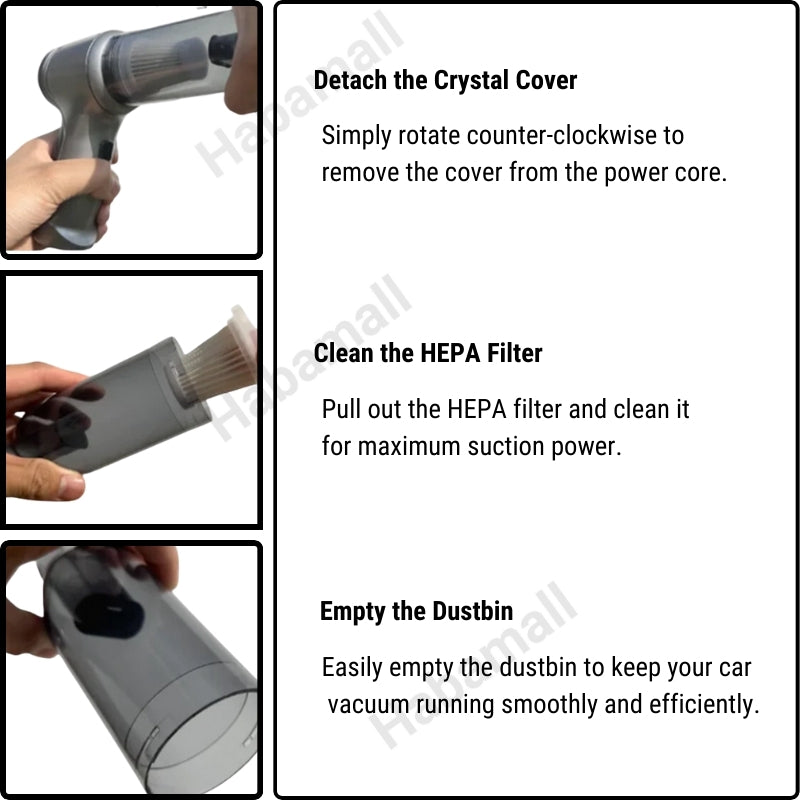 Habamall

Detach the Crystal Cover

Simply rotate counter-clockwise to remove the cover from the power core.

Habamall

Clean the HEPA Filter

Pull out the HEPA filter and clean it for maximum suction power.

Habamall

Empty the Dustbin

Easily empty the dustbin to keep your car vacuum running smoothly and efficiently.